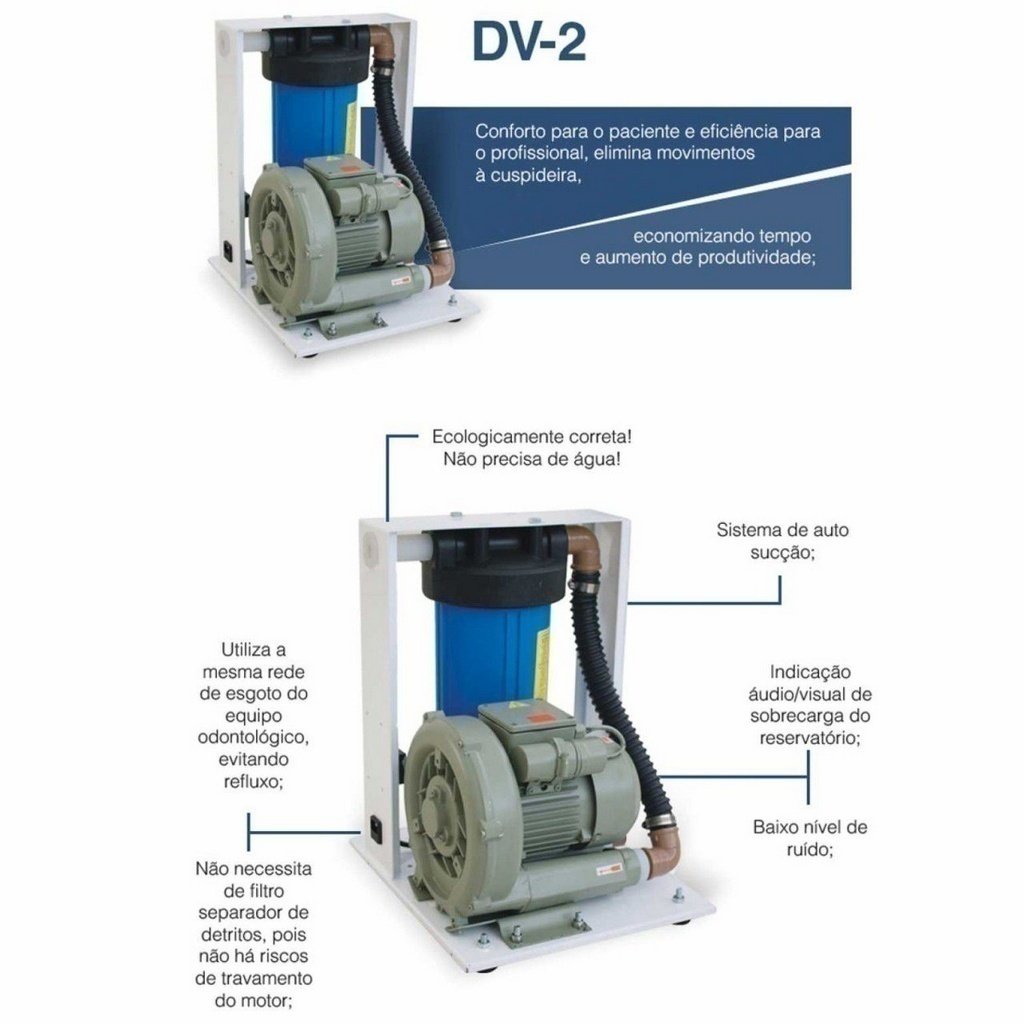 DV-2

Conforto para o paciente e eficiência para o profissional, elimina movimentos à cuspideira,

economizando tempo e aumento de produtividade;

Ecologicamente correta! Não precisa de água!

Sistema de auto sucção;

Utiliza a mesma rede de esgoto do equipo odontológico, evitando refluxo;

Indicação áudio/visual de sobrecarga do reservatório;

Baixo nível de ruído;

Não necessita de filtro separador de detritos, pois não há riscos de travamento do motor;